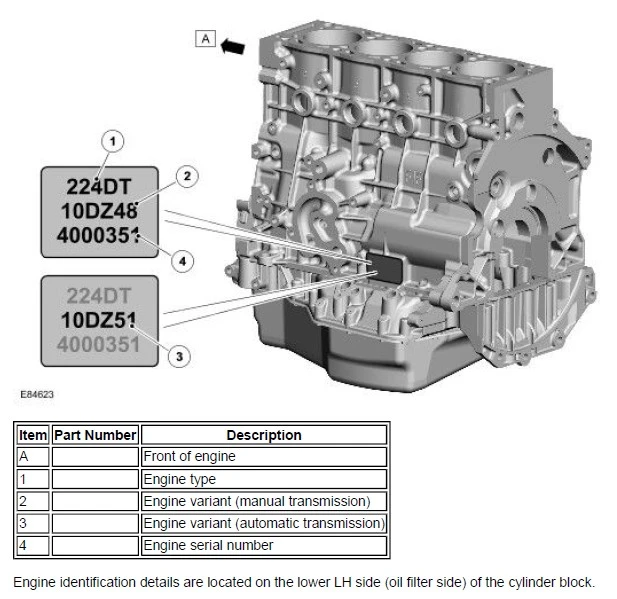 A

1

224DT
10DZ48
4000351

2

4

224DT
10DZ51
4000351

3

E84623

| Item | Part Number | Description |
|---|---|---|
| A | | Front of engine |
| 1 | | Engine type |
| 2 | | Engine variant (manual transmission) |
| 3 | | Engine variant (automatic transmission) |
| 4 | | Engine serial number |

Engine identification details are located on the lower LH side (oil filter side) of the cylinder block.