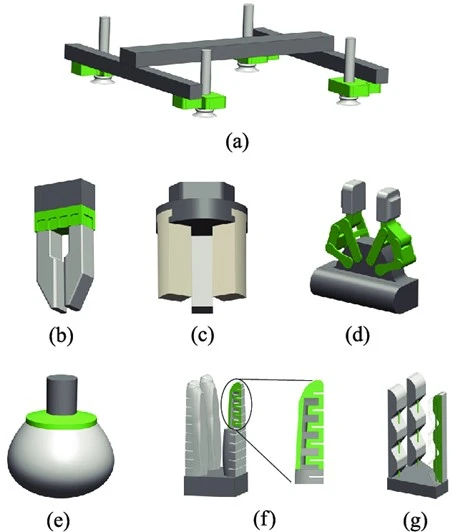 (a)

(b)

(c)

(d)

(e)

(f)

(g)