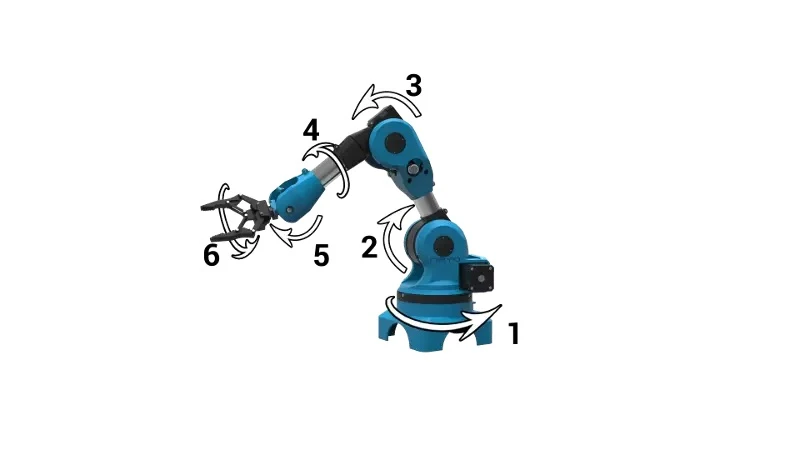 3
4
6
5
2
1