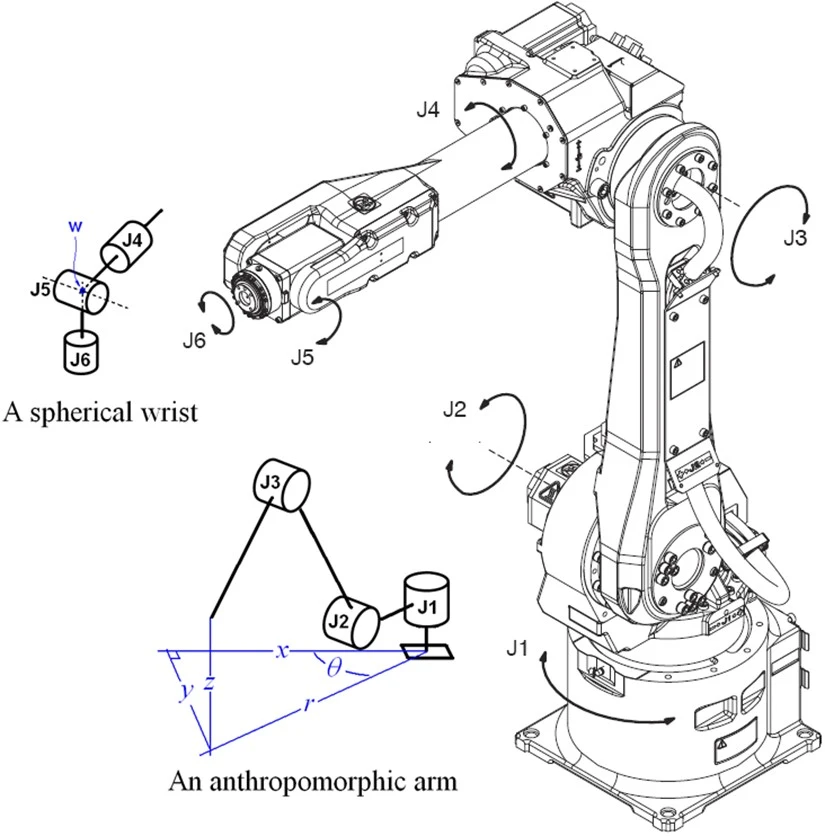 J4

J3

w

J4

J5

J6

J6

J5

A spherical wrist

J2

J3

J2

J1

J1

$x$

$\theta$

$y$

$z$

$r$

An anthropomorphic arm