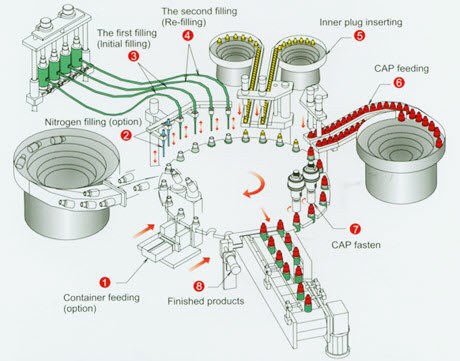 The second filling
(Re-filling)
4

Inner plug inserting
5

The first filling
(Initial filling)
3

CAP feeding
6

Nitrogen filling (option)
2

7
CAP fasten

1
Container feeding
(option)

8
Finished products